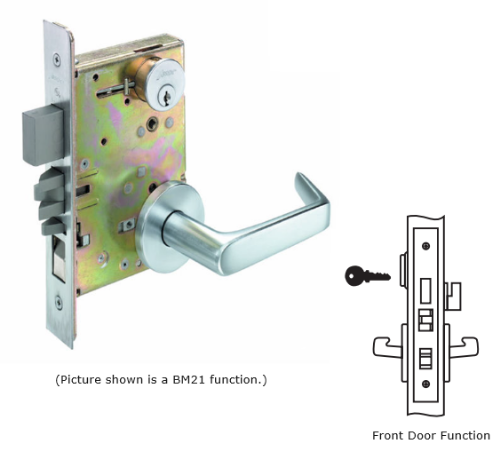 (Picture shown is a BM21 function.)

Front Door Function